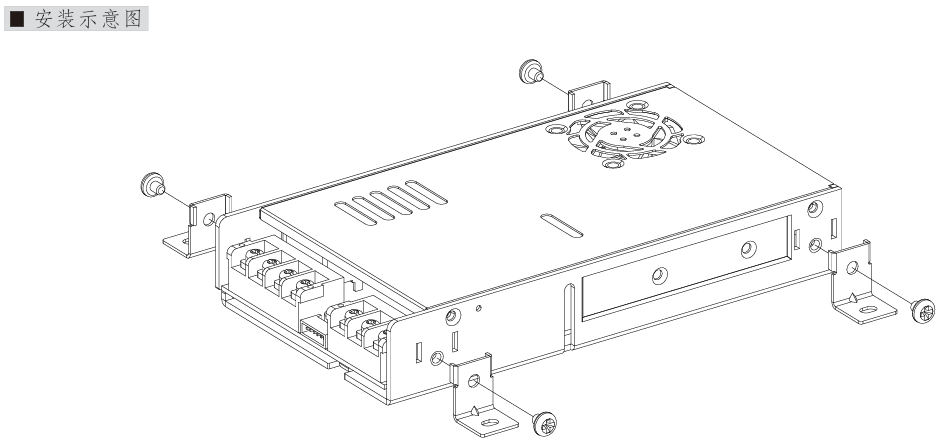 ■ 安装示意图